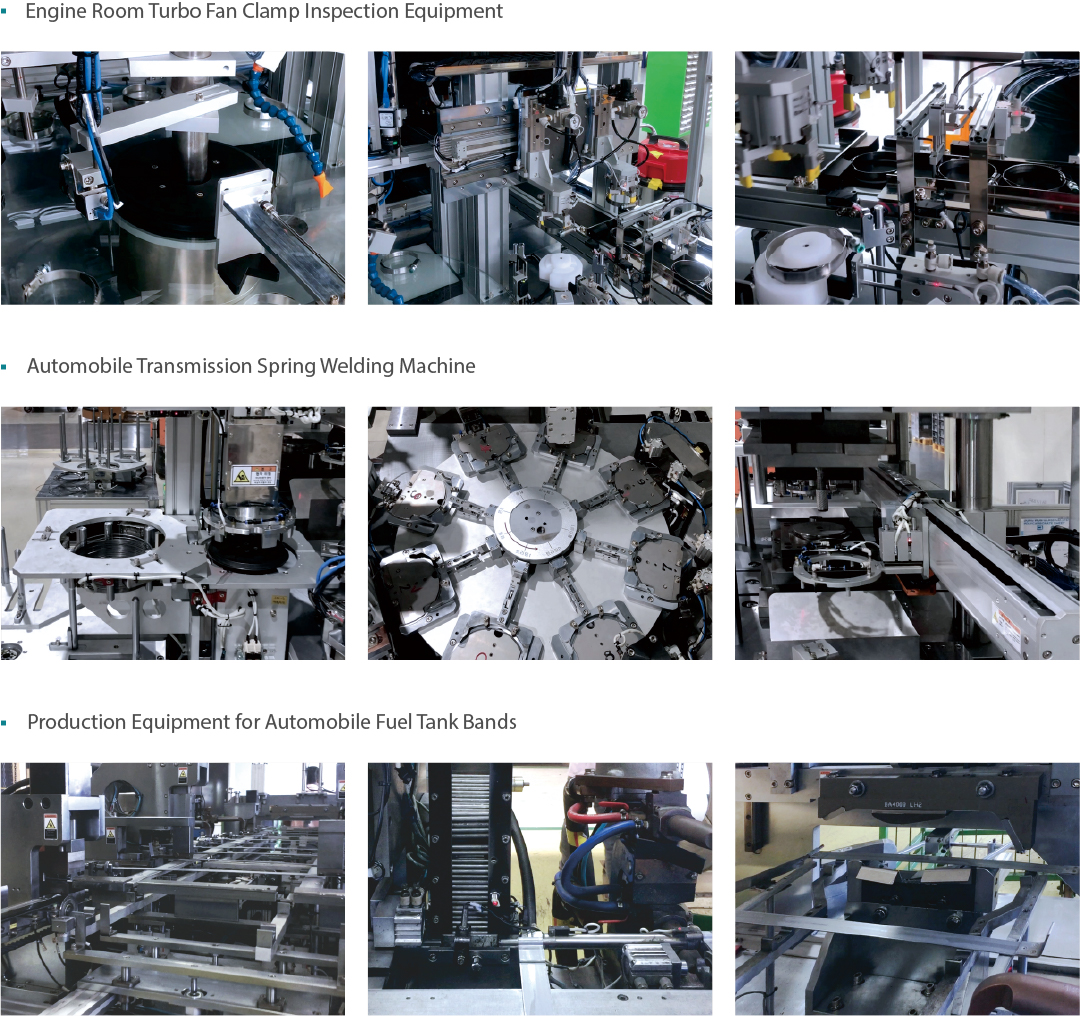 Engine Room Turbo Fan Clamp Inspection Equipment

Automobile Transmission Spring Welding Machine

Production Equipment for Automobile Fuel Tank Bands